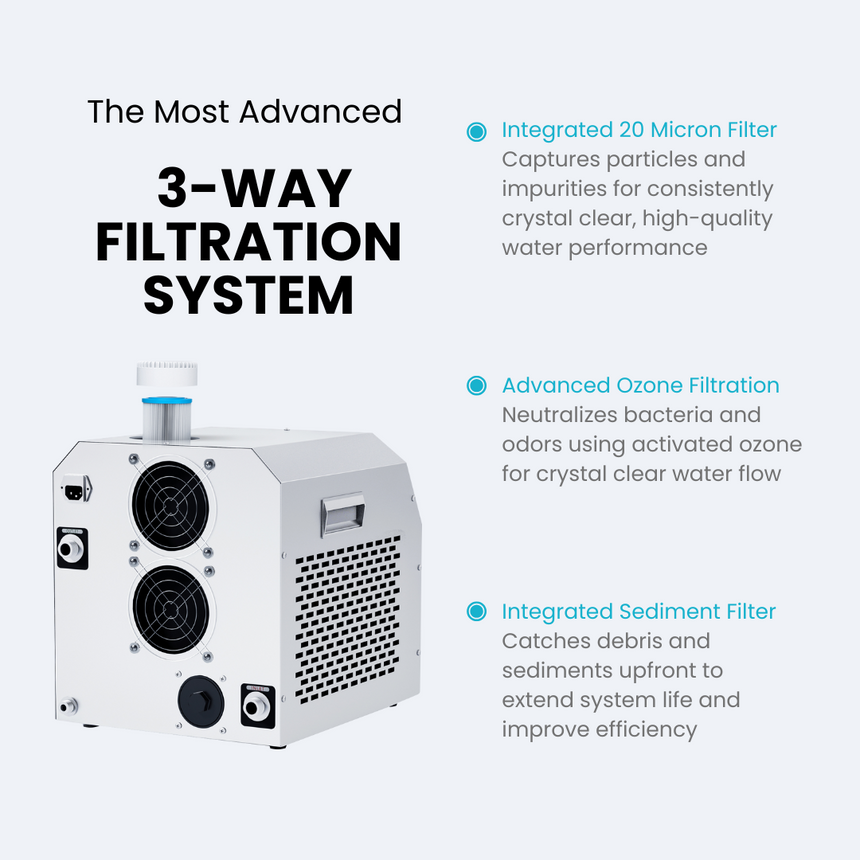 The Most Advanced

3-WAY FILTRATION SYSTEM

Integrated 20 Micron Filter
Captures particles and impurities for consistently crystal clear, high-quality water performance

Advanced Ozone Filtration
Neutralizes bacteria and odors using activated ozone for crystal clear water flow

Integrated Sediment Filter
Catches debris and sediments upfront to extend system life and improve efficiency